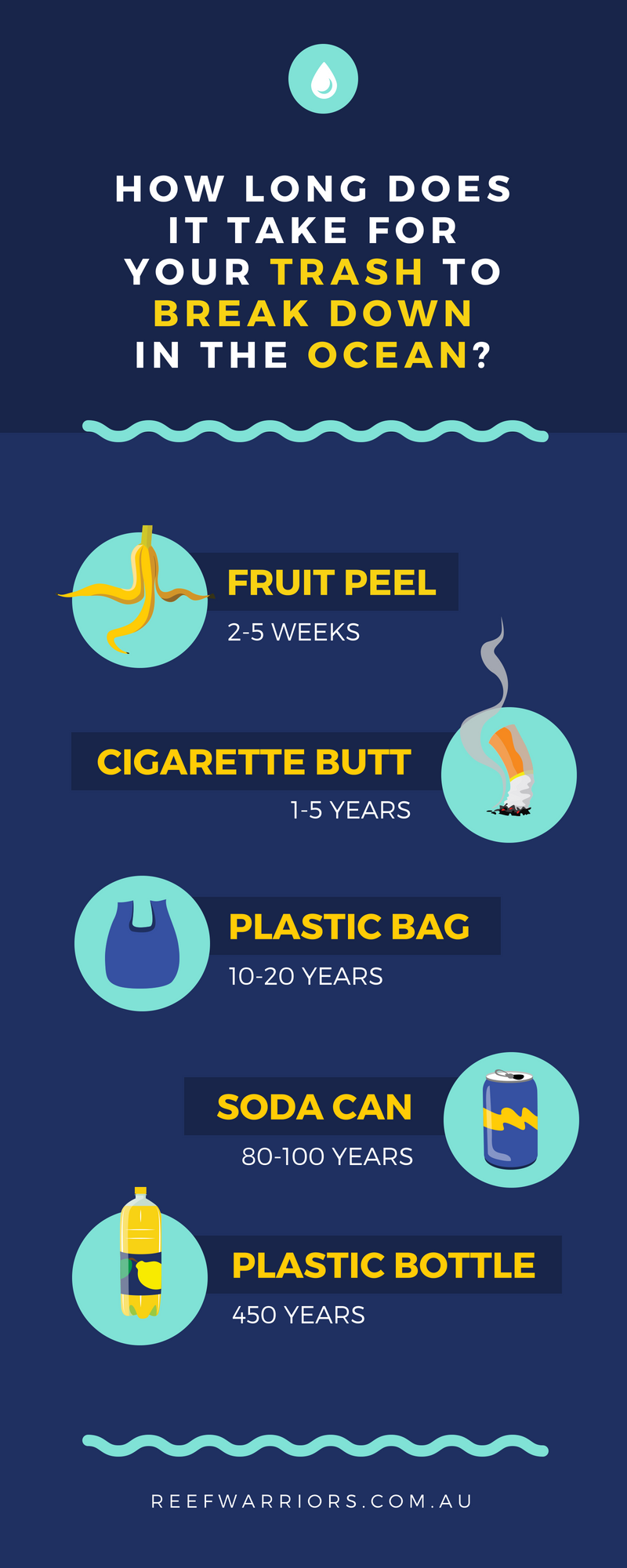 HOW LONG DOES IT TAKE FOR YOUR TRASH TO BREAK DOWN IN THE OCEAN?

FRUIT PEEL
2-5 WEEKS

CIGARETTE BUTT
1-5 YEARS

PLASTIC BAG
10-20 YEARS

SODA CAN
80-100 YEARS

PLASTIC BOTTLE
450 YEARS

REEFWARRIORS.COM.AU